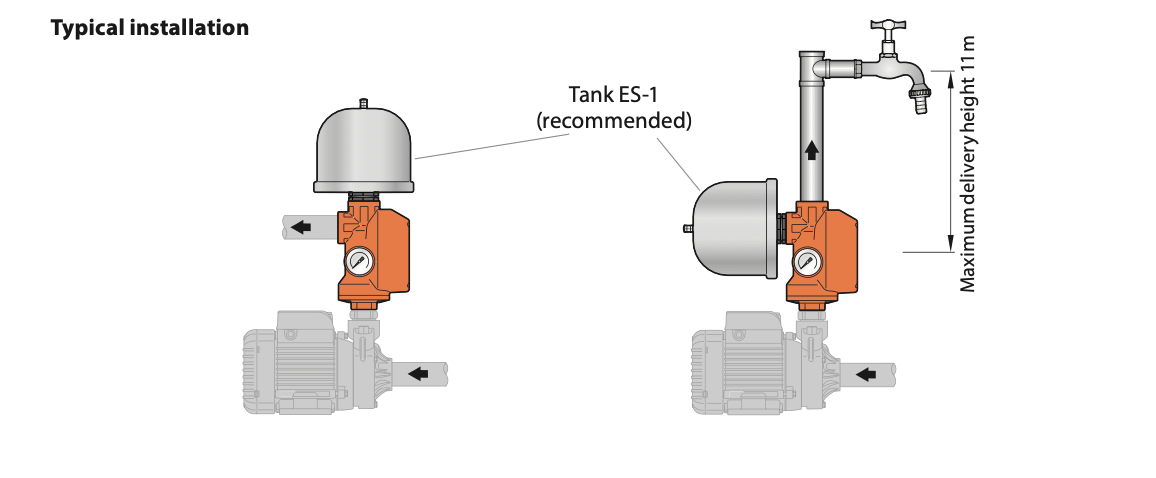 Typical installation

Tank ES-1
(recommended)

Maximum delivery height 11 m